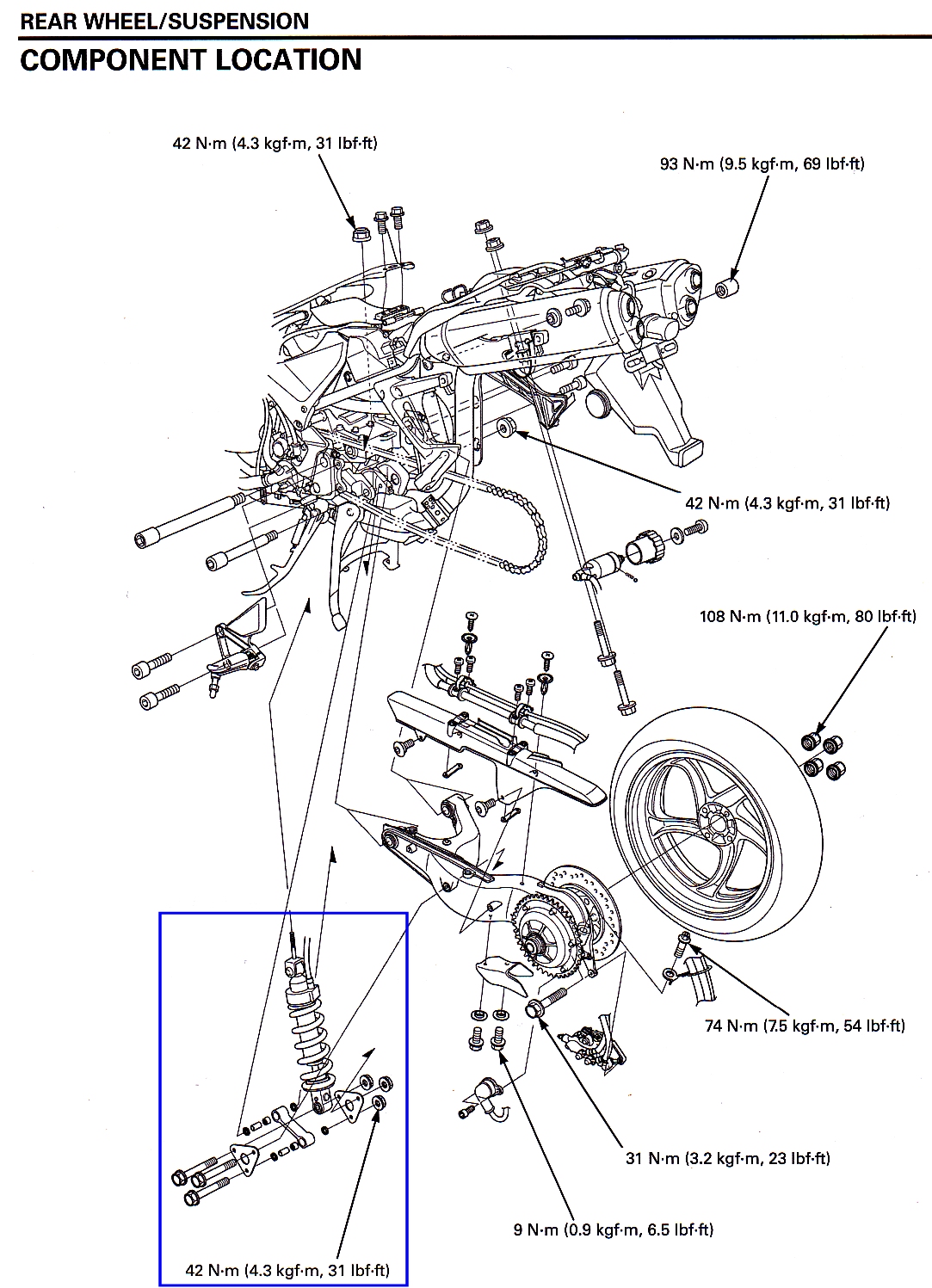 REAR WHEEL/SUSPENSION

COMPONENT LOCATION

42 N·m (4.3 kgf·m, 31 lbf·ft)

93 N·m (9.5 kgf·m, 69 lbf·ft)

42 N·m (4.3 kgf·m, 31 lbf·ft)

108 N·m (11.0 kgf·m, 80 lbf·ft)

74 N·m (7.5 kgf·m, 54 lbf·ft)

31 N·m (3.2 kgf·m, 23 lbf·ft)

9 N·m (0.9 kgf·m, 6.5 lbf·ft)

42 N·m (4.3 kgf·m, 31 lbf·ft)